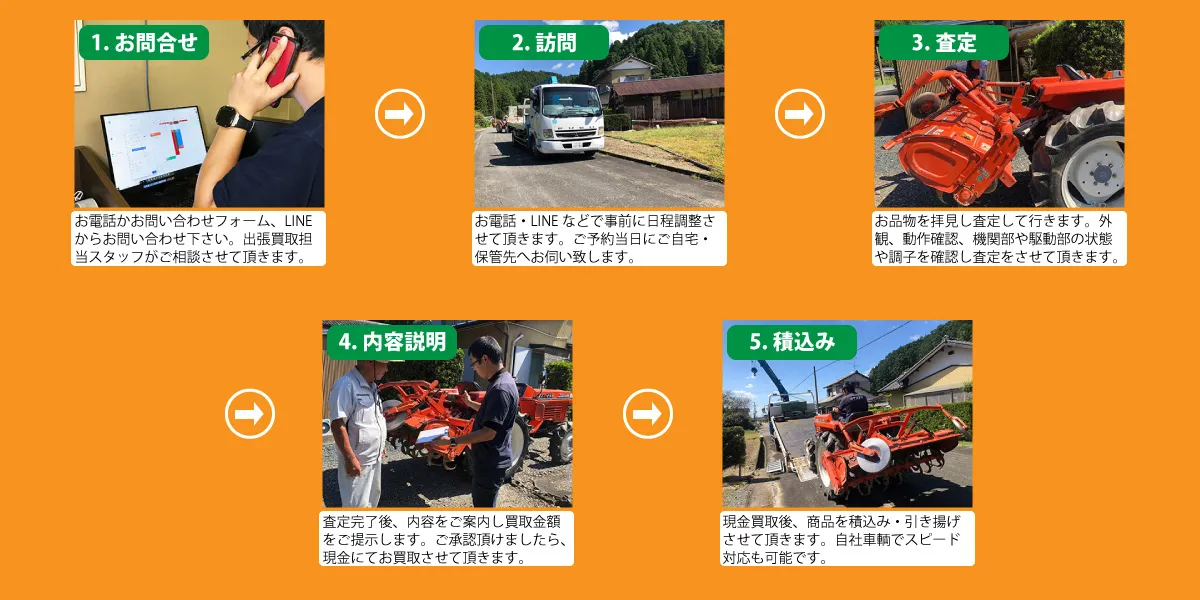 1. お問合せ

お電話かお問い合わせフォーム、LINEからお問い合わせ下さい。出張買取担当スタッフがご相談させて頂きます。

2. 訪問

お電話・LINEなどで事前に日程調整させて頂きます。ご予約当日にご自宅・保管先へお伺い致します。

3. 査定

お品物を拝見し査定して行きます。外観、動作確認、機関部や駆動部の状態や調子を確認し査定をさせて頂きます。

4. 内容説明

査定完了後、内容をご案内し買取金額をご提示します。ご承認頂けましたら、現金にてお買取させて頂きます。

5. 積込み

現金買取後、商品を積込み・引き揚げさせて頂きます。自社車輌でスピード対応も可能です。